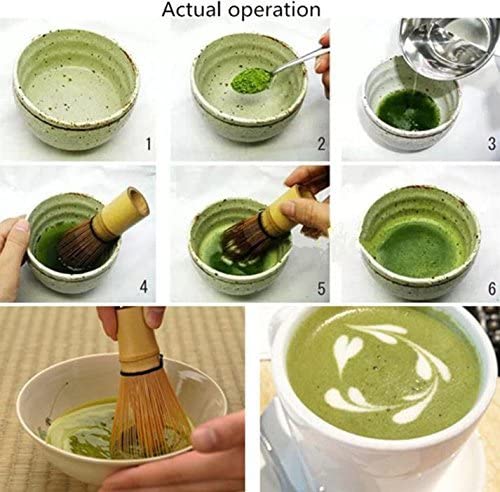 Actual operation

1

2

3

4

5

6